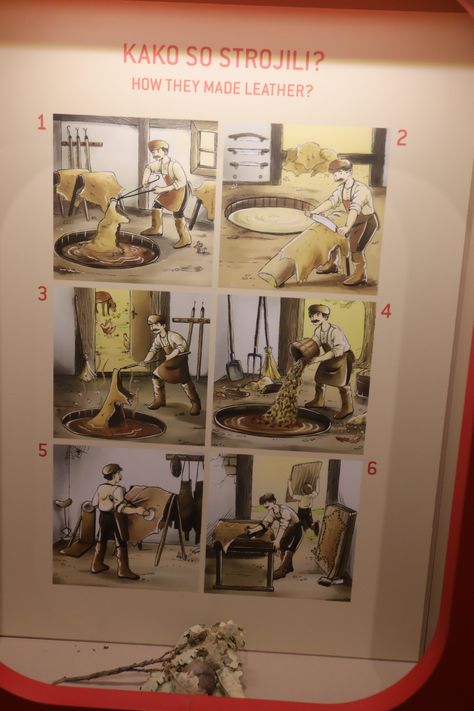 KAKO SO STROJILI?
HOW THEY MADE LEATHER?

1

2

3

4

5

6